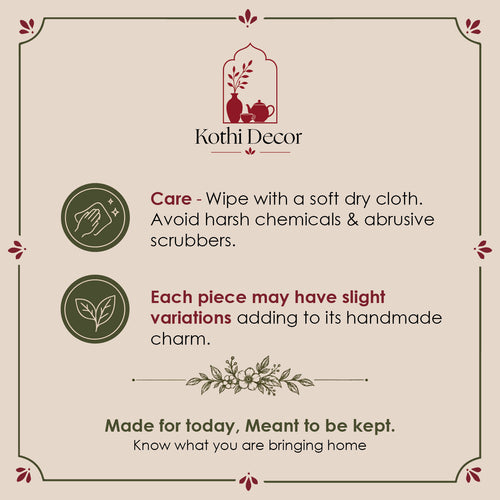 Kothi Decor

Care - Wipe with a soft dry cloth. Avoid harsh chemicals & abrusive scrubbers.

Each piece may have slight variations adding to its handmade charm.

Made for today, Meant to be kept.
Know what you are bringing home